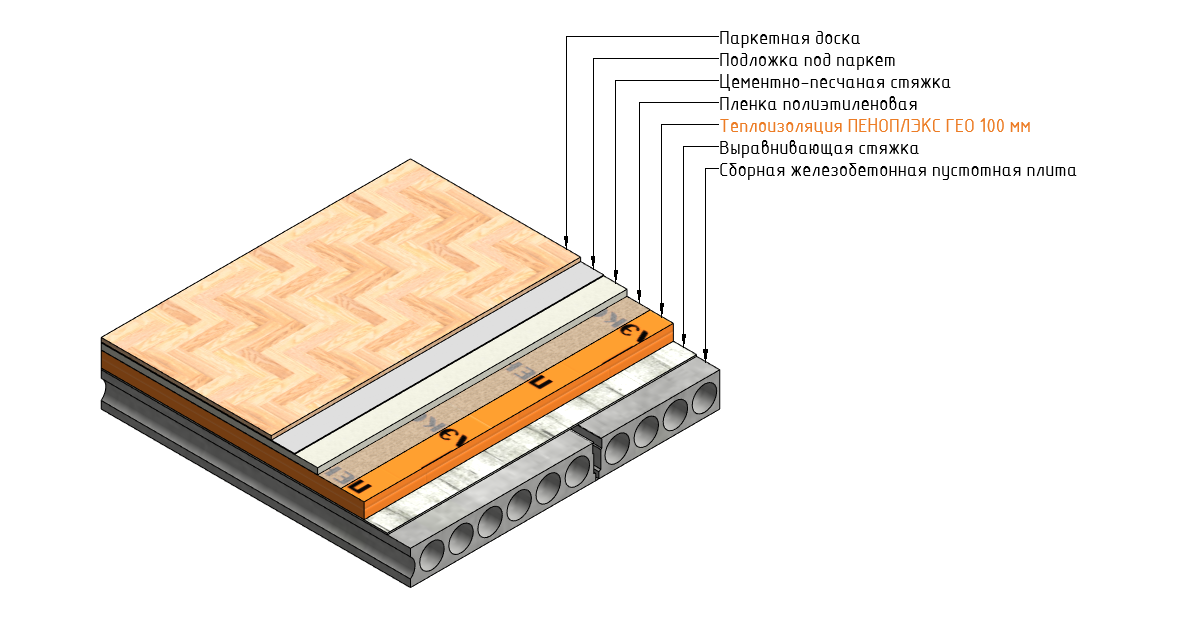 Паркетная доска
Подложка под паркет
Цементно-песчаная стяжка
Пленка полиэтиленовая
Теплоизоляция ПЕНОПЛЭКС ГЕО 100 мм
Выравнивающая стяжка
Сборная железобетонная пустотная плита